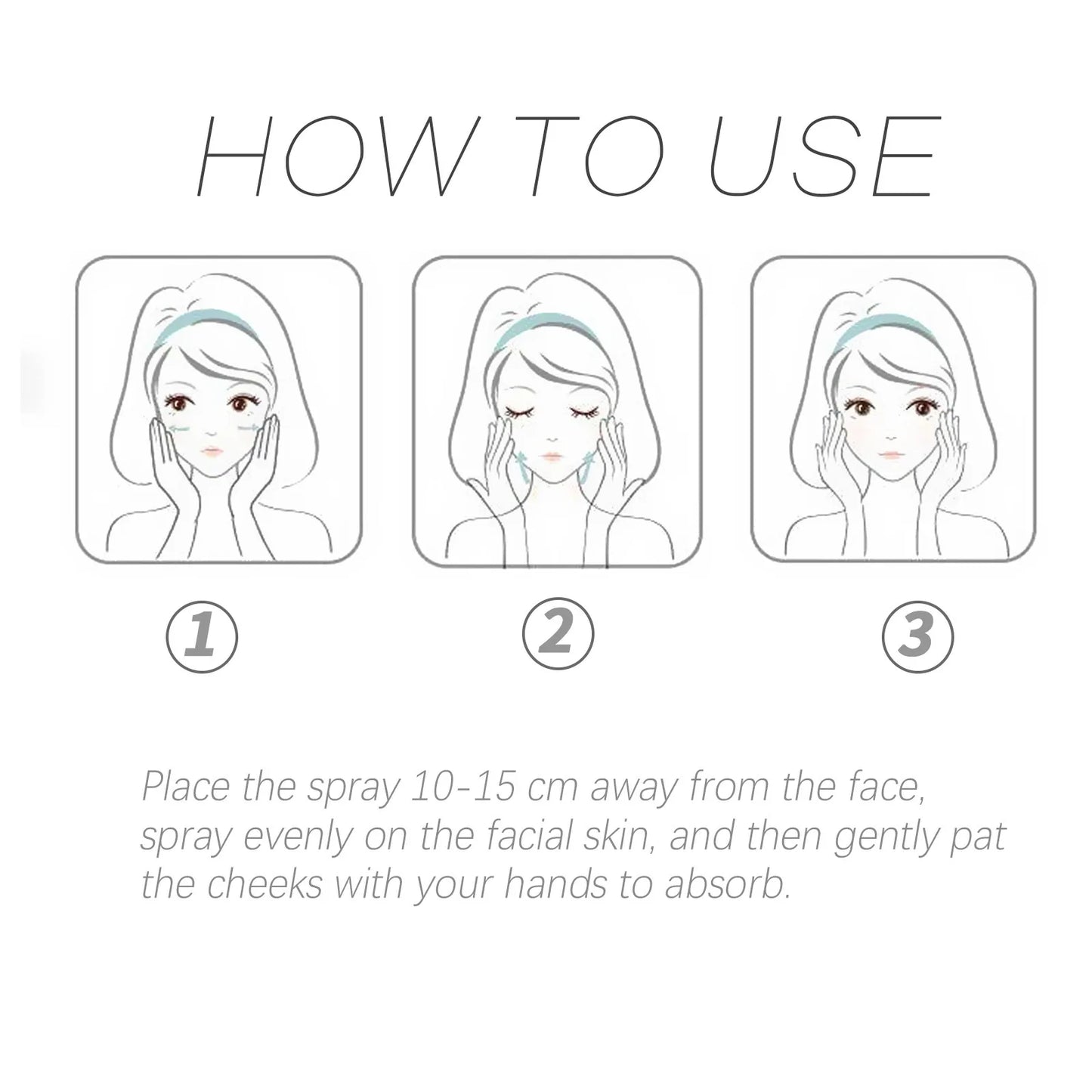 HOW TO USE

①

②

③

Place the spray 10-15 cm away from the face, spray evenly on the facial skin, and then gently pat the cheeks with your hands to absorb.